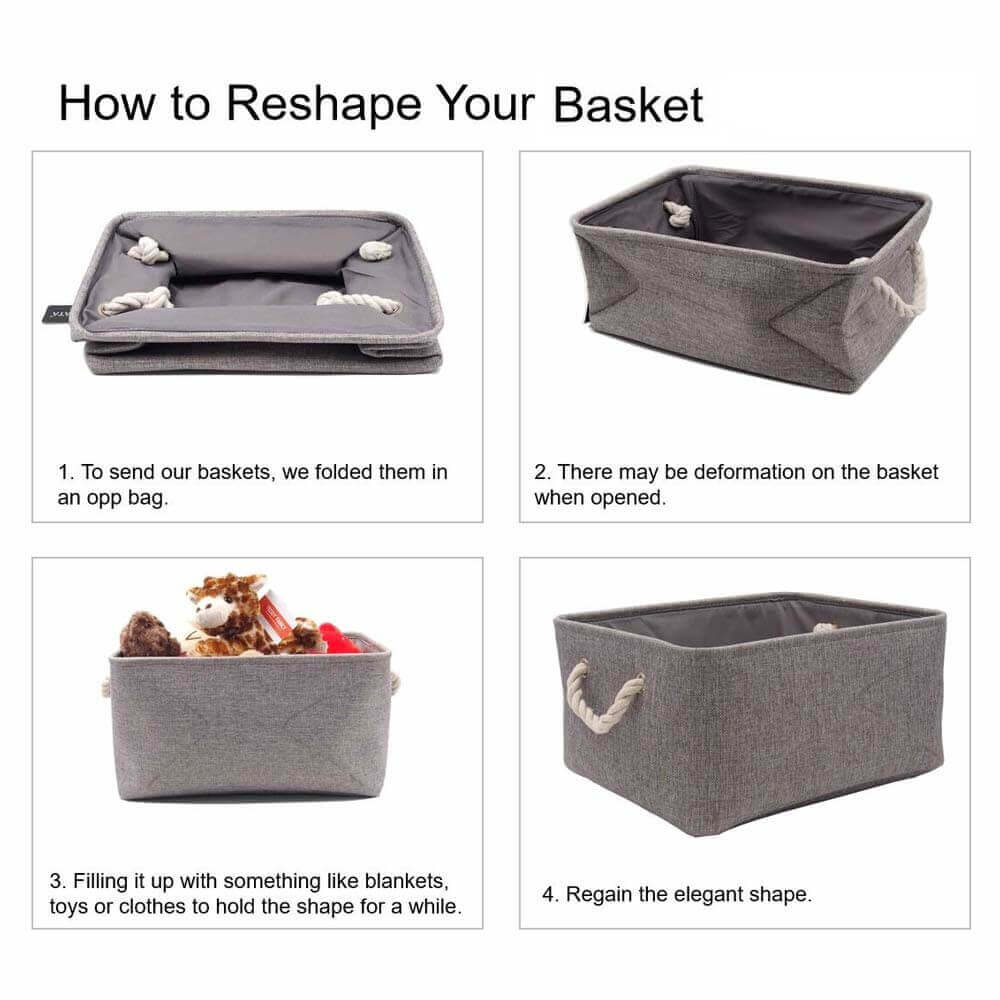 How to Reshape Your Basket

1. To send our baskets, we folded them in an opp bag.

2. There may be deformation on the basket when opened.

3. Filling it up with something like blankets, toys or clothes to hold the shape for a while.

4. Regain the elegant shape.