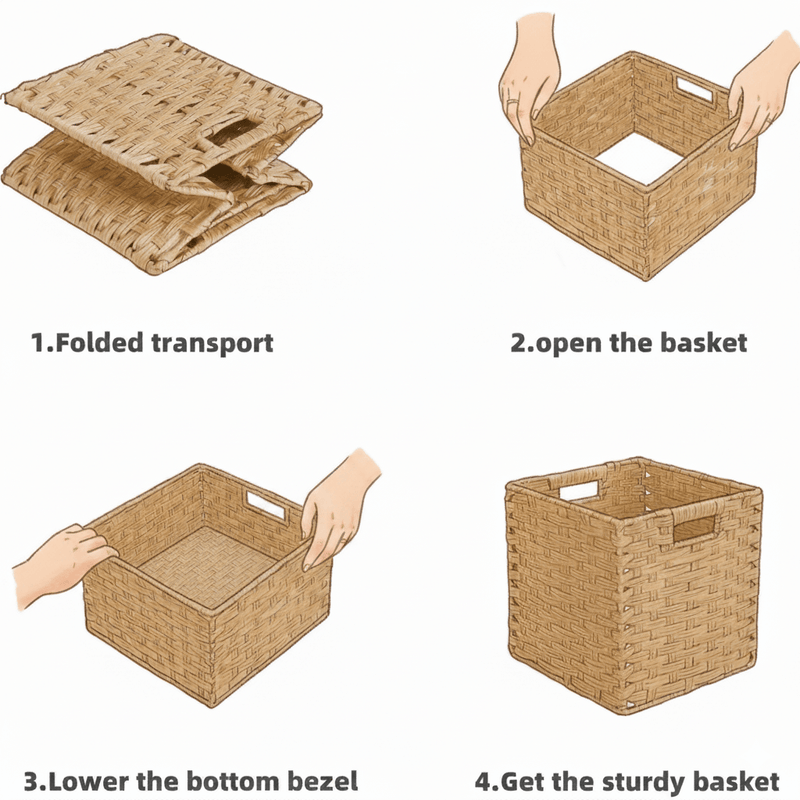 1.Folded transport

2.open the basket

3.Lower the bottom bezel

4.Get the sturdy basket